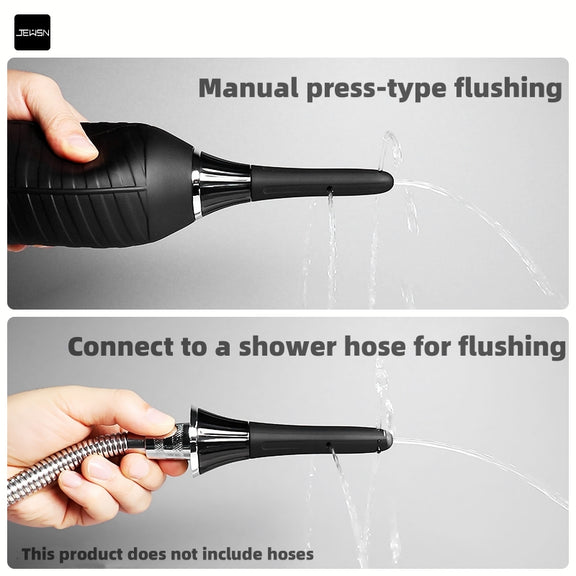 JEWSN

Manual press-type flushing

Connect to a shower hose for flushing

This product does not include hoses